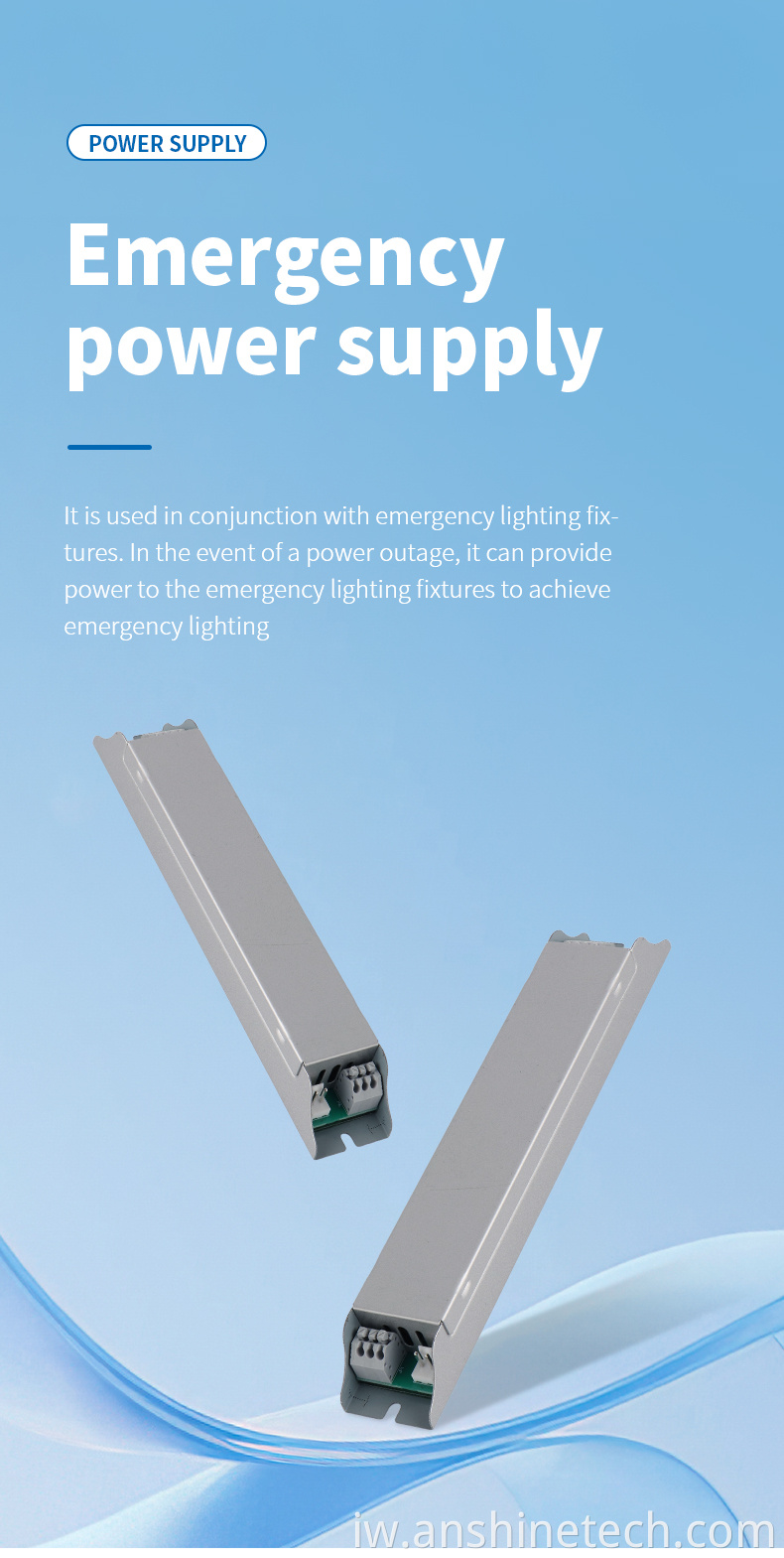 POWER SUPPLY

Emergency power supply

It is used in conjunction with emergency lighting fixtures. In the event of a power outage, it can provide power to the emergency lighting fixtures to achieve emergency lighting

iw.anshinetech.com